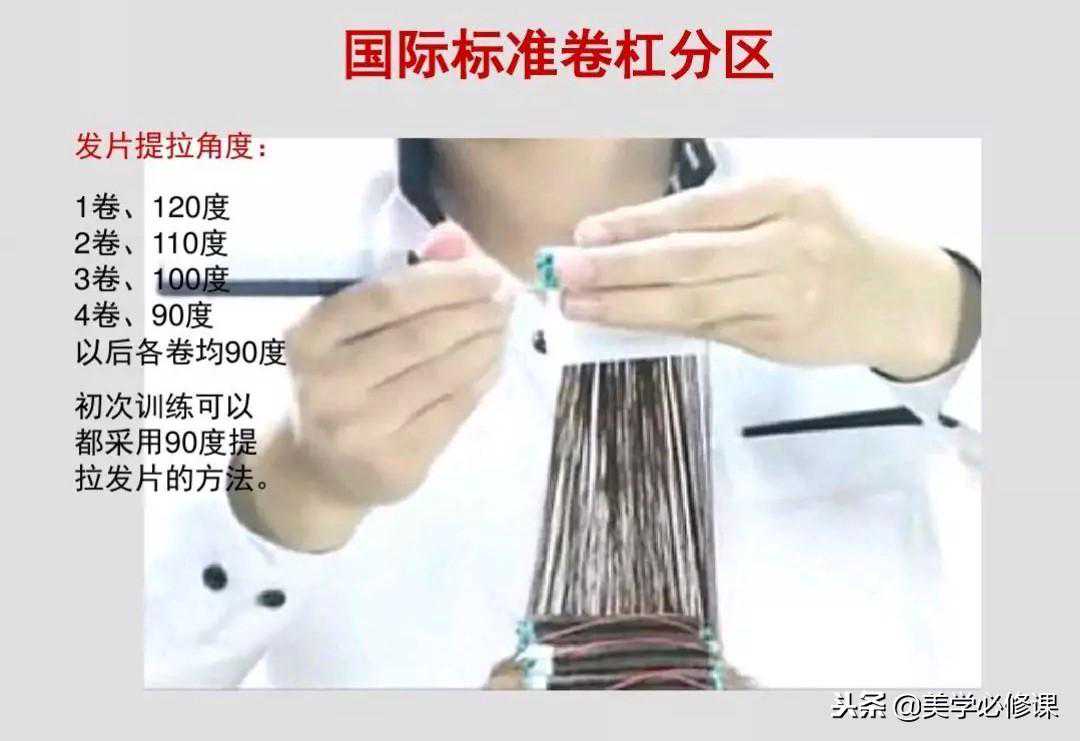 国际标准卷杠分区

发片提拉角度：

1卷、120度
2卷、110度
3卷、100度
4卷、90度
以后各卷均90度

初次训练可以都采用90度提拉发片的方法。

头条 @美学必修课