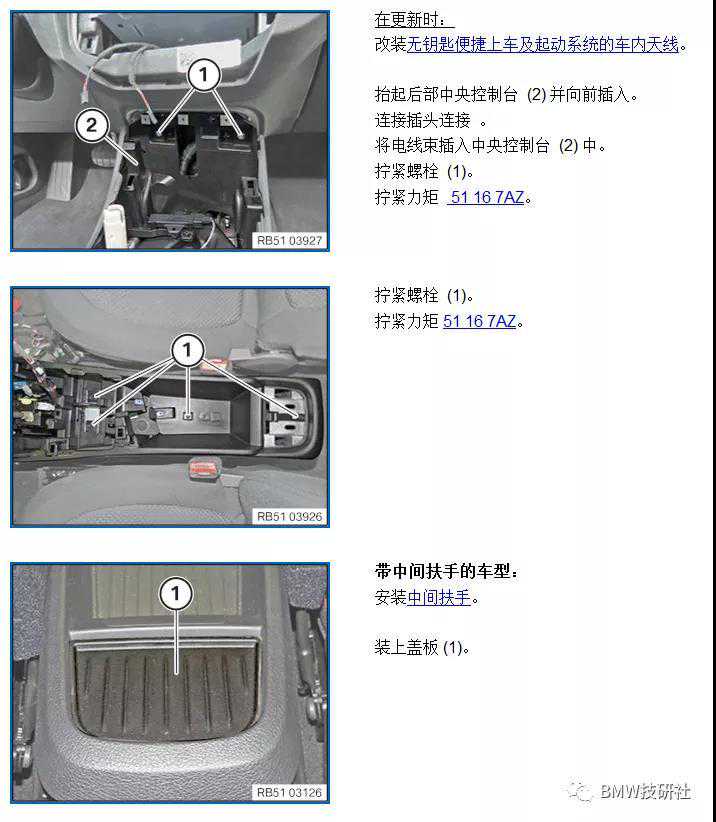 1
2
RB51 03927

在更新时：
改装无钥匙便捷上车及起动系统的车内天线。

抬起后部中央控制台 (2) 并向前插入。
连接插头连接 。
将电线束插入中央控制台 (2) 中。
拧紧螺栓 (1)。
拧紧力矩 51 16 7AZ。

1
RB51 03926

拧紧螺栓 (1)。
拧紧力矩 51 16 7AZ。

1
RB51 03126

带中间扶手的车型：
安装中间扶手。

装上盖板 (1)。

BMW技研社