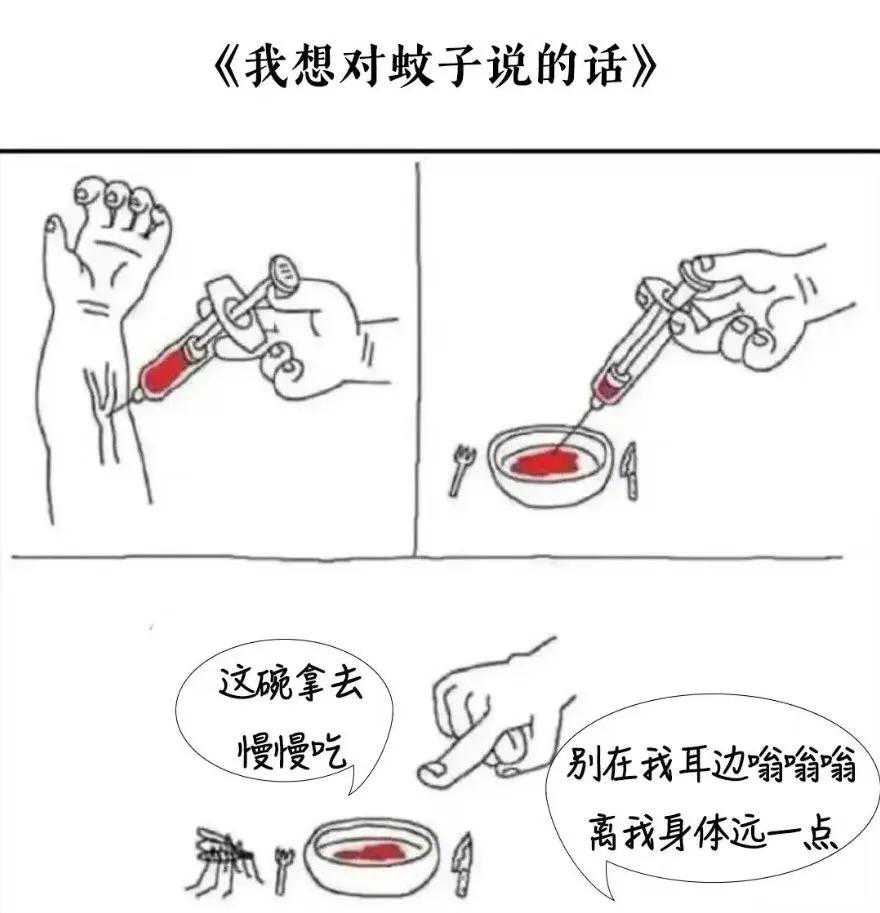 《我想对蚊子说的话》

这碗拿去
慢慢吃

别在我耳边嗡嗡嗡
离我身体远一点